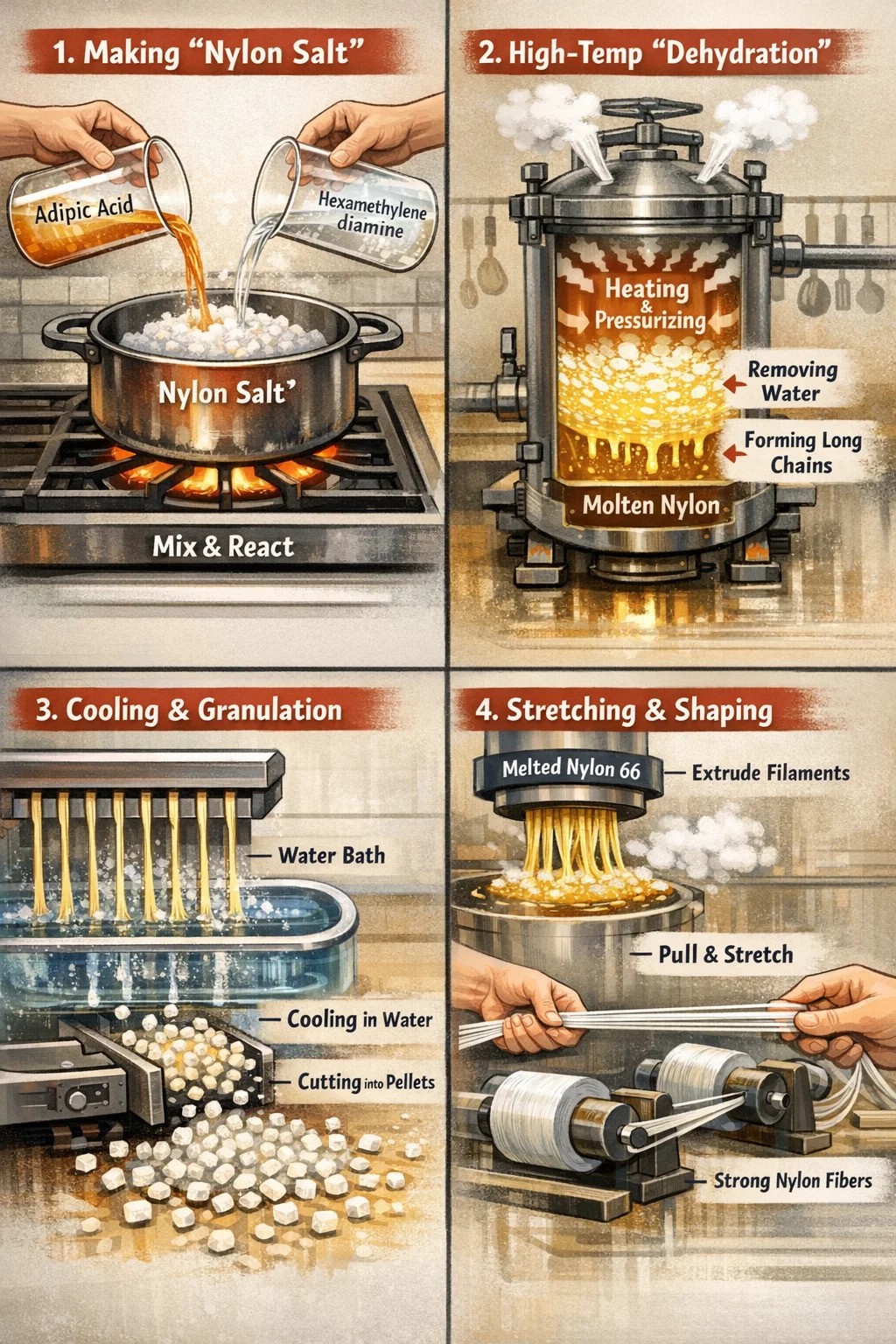 1. Making “Nylon Salt”

Adipic Acid

Hexamethylene diamine

Nylon Salt’

Mix & React

2. High-Temp “Dehydration”

Heating & Pressurizing

Removing Water

Forming Long Chains

Molten Nylon

3. Cooling & Granulation

Water Bath

Cooling in Water

Cutting into Pellets

4. Stretching & Shaping

Melted Nylon 66

Extrude Filaments

Pull & Stretch

Strong Nylon Fibers